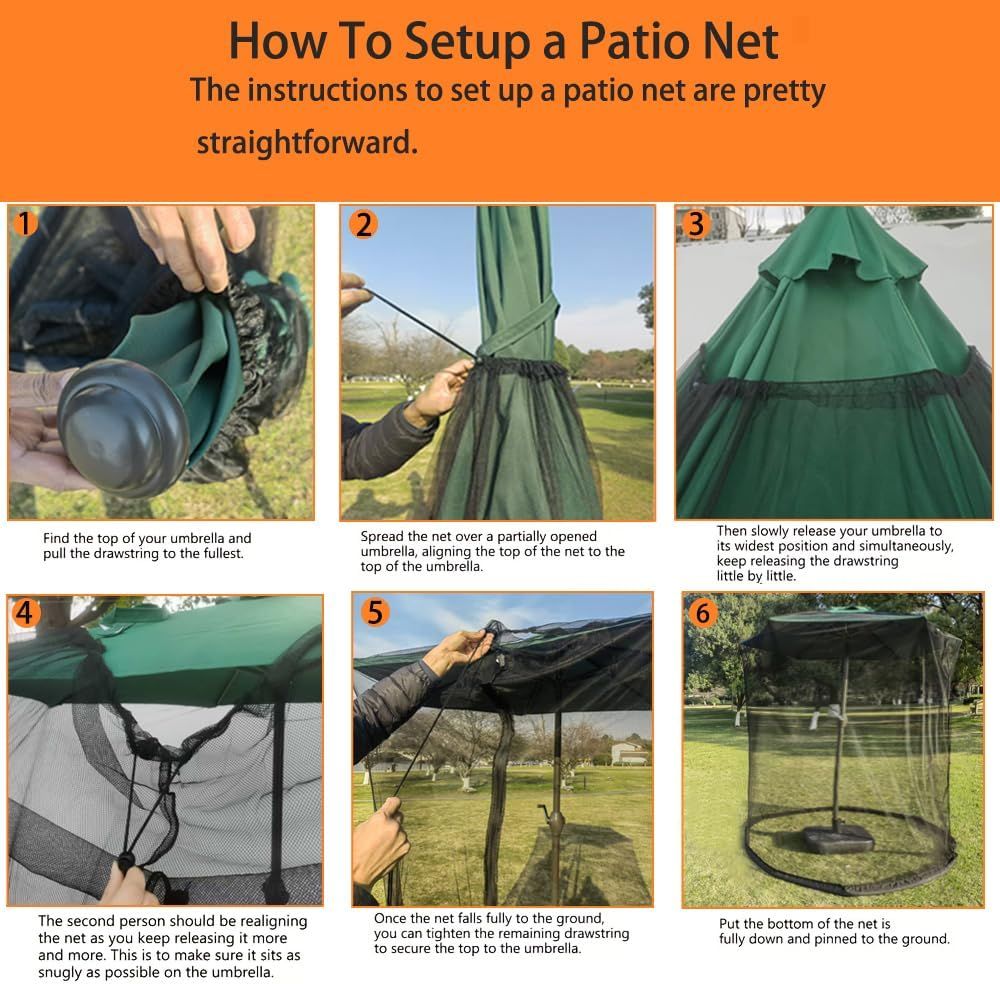 How To Setup a Patio Net
The instructions to set up a patio net are pretty straightforward.

1
Find the top of your umbrella and pull the drawstring to the fullest.

2
Spread the net over a partially opened umbrella, aligning the top of the net to the top of the umbrella.

3
Then slowly release your umbrella to its widest position and simultaneously, keep releasing the drawstring little by little.

4
The second person should be realigning the net as you keep releasing it more and more. This is to make sure it sits as snugly as possible on the umbrella.

5
Once the net falls fully to the ground, you can tighten the remaining drawstring to secure the top to the umbrella.

6
Put the bottom of the net is fully down and pinned to the ground.